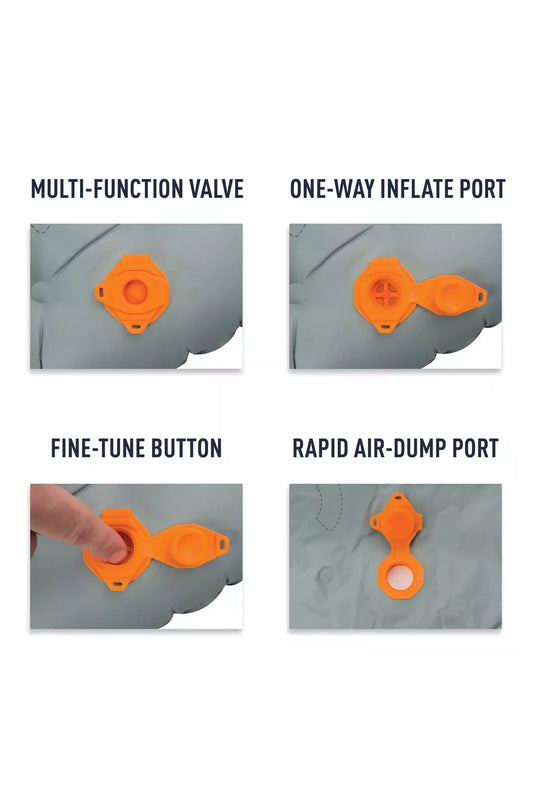 MULTI-FUNCTION VALVE

ONE-WAY INFLATE PORT

FINE-TUNE BUTTON

RAPID AIR-DUMP PORT